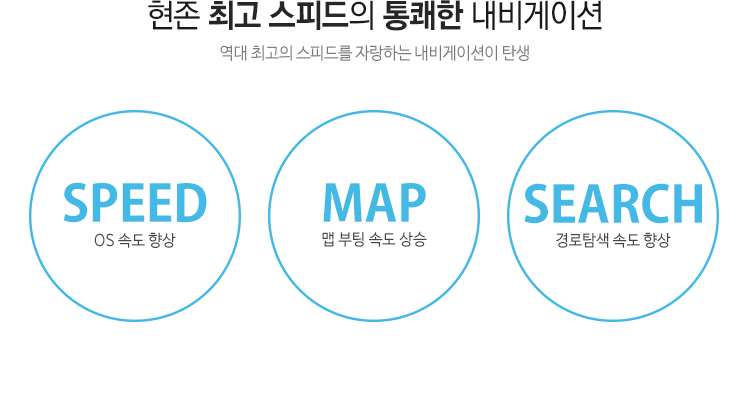 현존 최고 스피드의 통쾌한 내비게이션

역대 최고의 스피드를 자랑하는 내비게이션이 탄생

SPEED
OS 속도 향상

MAP
맵 부팅 속도 상승

SEARCH
경로탐색 속도 향상